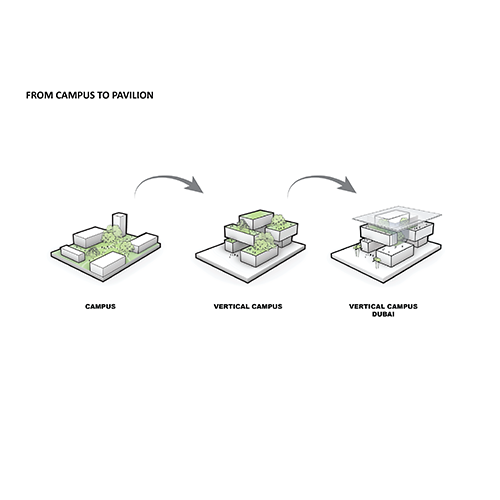 FROM CAMPUS TO PAVILION

CAMPUS

VERTICAL CAMPUS

VERTICAL CAMPUS DUBAI