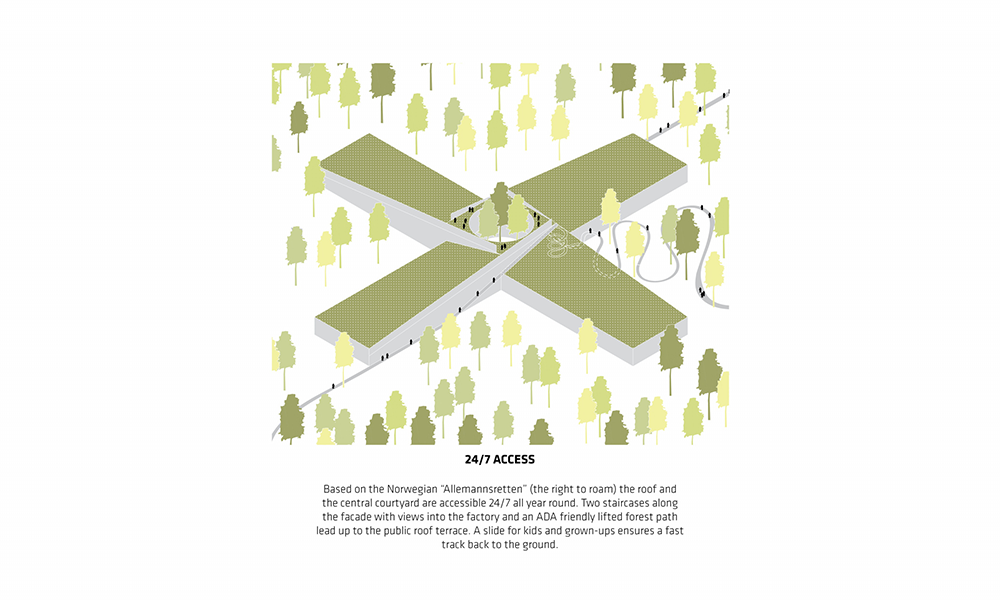 24/7 ACCESS

Based on the Norwegian "Allemannsretten" (the right to roam) the roof and the central courtyard are accessible 24/7 all year round. Two staircases along the facade with views into the factory and an ADA friendly lifted forest path lead up to the public roof terrace. A slide for kids and grown-ups ensures a fast track back to the ground.