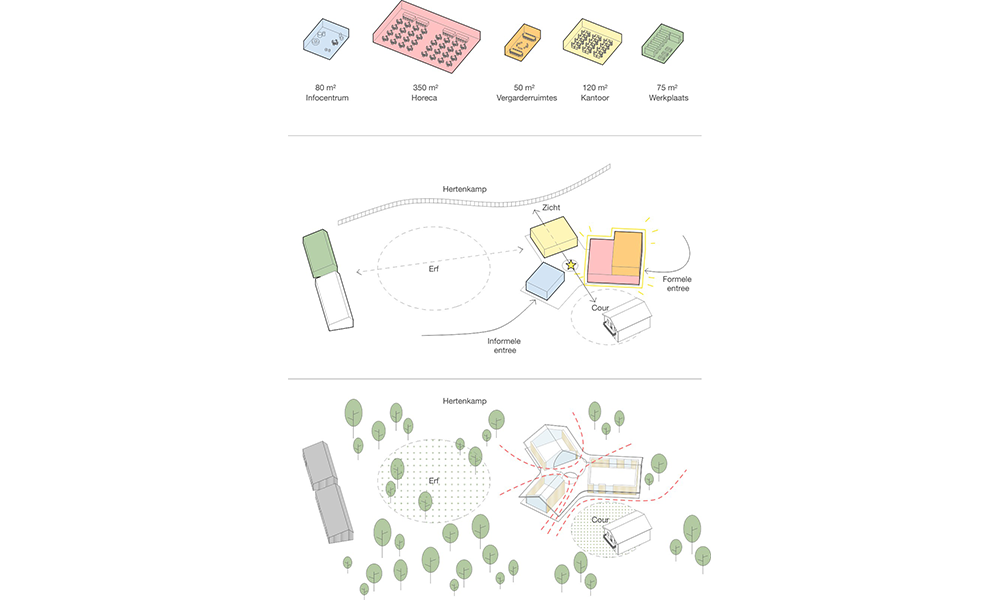 80 m²
Infocentrum

350 m²
Horeca

50 m²
Vergarderruimtes

120 m²
Kantoor

75 m²
Werkplaats

Hertenkamp

Zicht

Erf

Formele entree

Cour

Informele entree

Hertenkamp

Erf

Cour