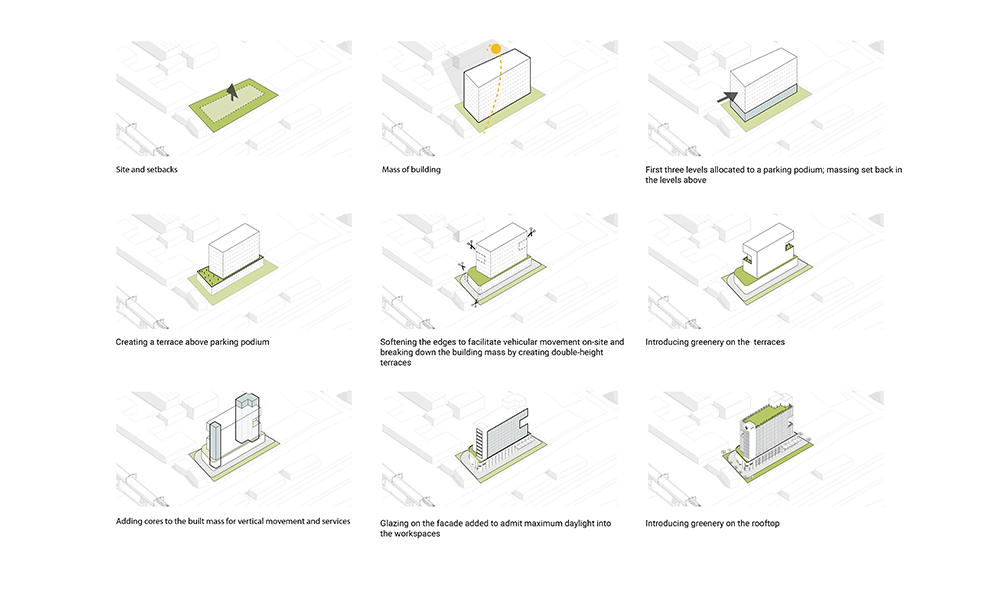 Site and setbacks

Mass of building

First three levels allocated to a parking podium; massing set back in the levels above

Creating a terrace above parking podium

Softening the edges to facilitate vehicular movement on-site and breaking down the building mass by creating double-height terraces

Introducing greenery on the terraces

Adding cores to the built mass for vertical movement and services

Glazing on the facade added to admit maximum daylight into the workspaces

Introducing greenery on the rooftop