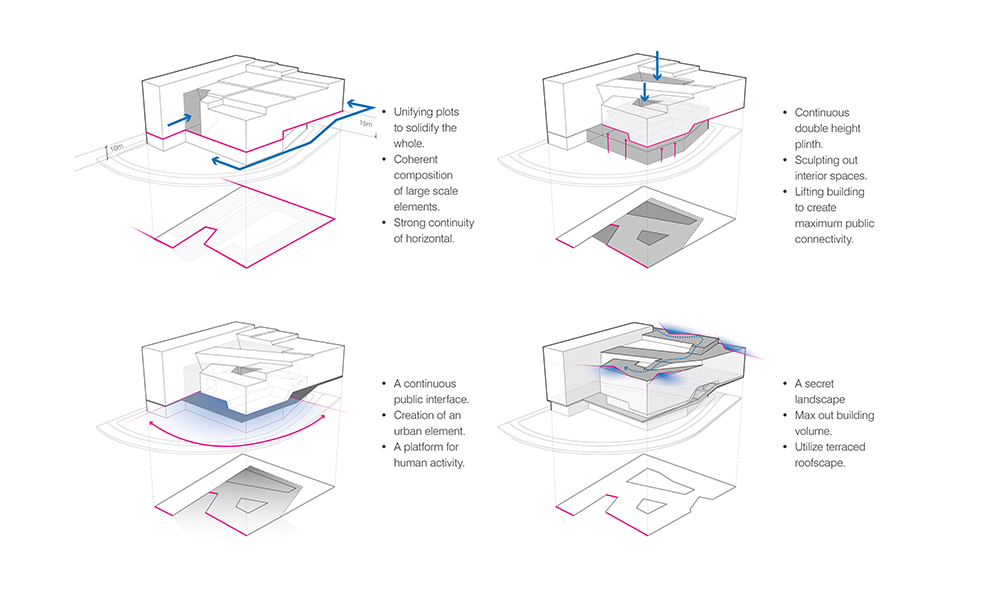 10m

15m

• Unifying plots to solidify the whole.
• Coherent composition of large scale elements.
• Strong continuity of horizontal.

• Continuous double height plinth.
• Sculpting out interior spaces.
• Lifting building to create maximum public connectivity.

• A continuous public interface.
• Creation of an urban element.
• A platform for human activity.

• A secret landscape
• Max out building volume.
• Utilize terraced roofscape.