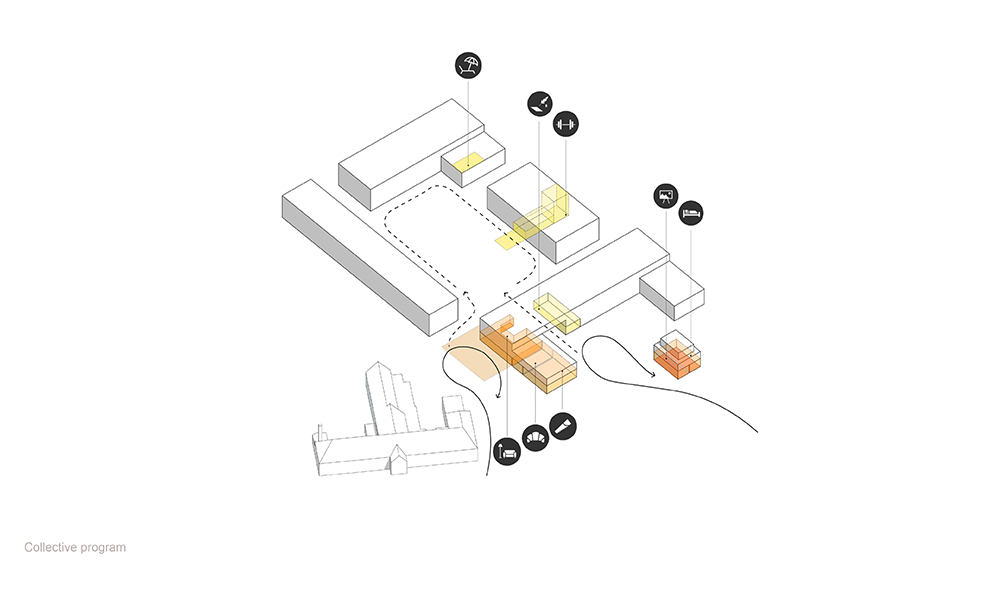 Collective program